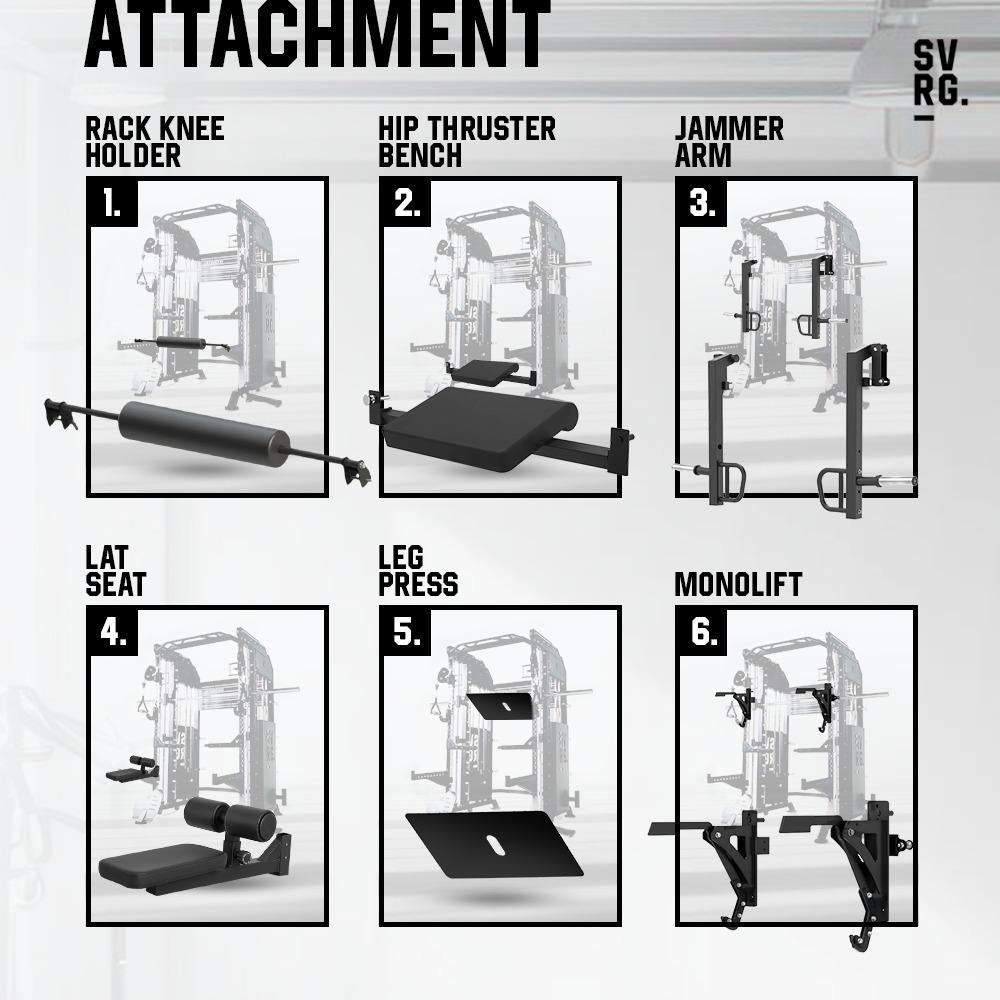 ATTACHMENT

SV
RG.

RACK KNEE HOLDER

1.

HIP THRUSTER BENCH

2.

JAMMER ARM

3.

LAT SEAT

4.

LEG PRESS

5.

MONOLIFT

6.